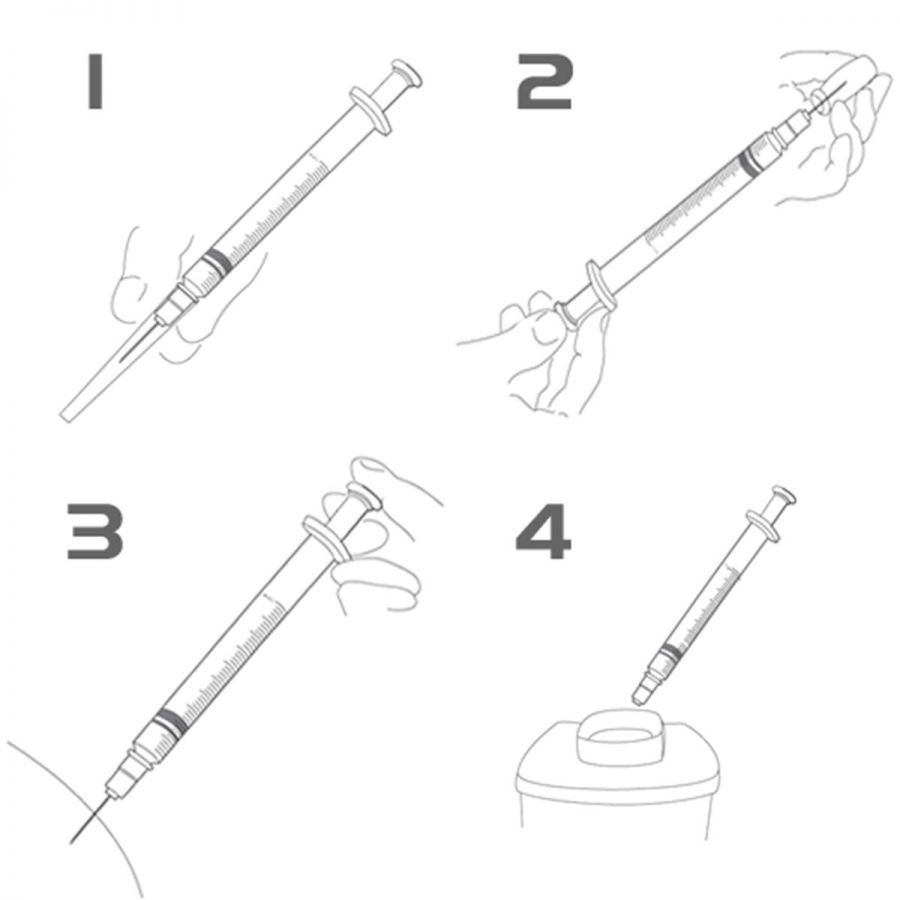 1

2

3

4